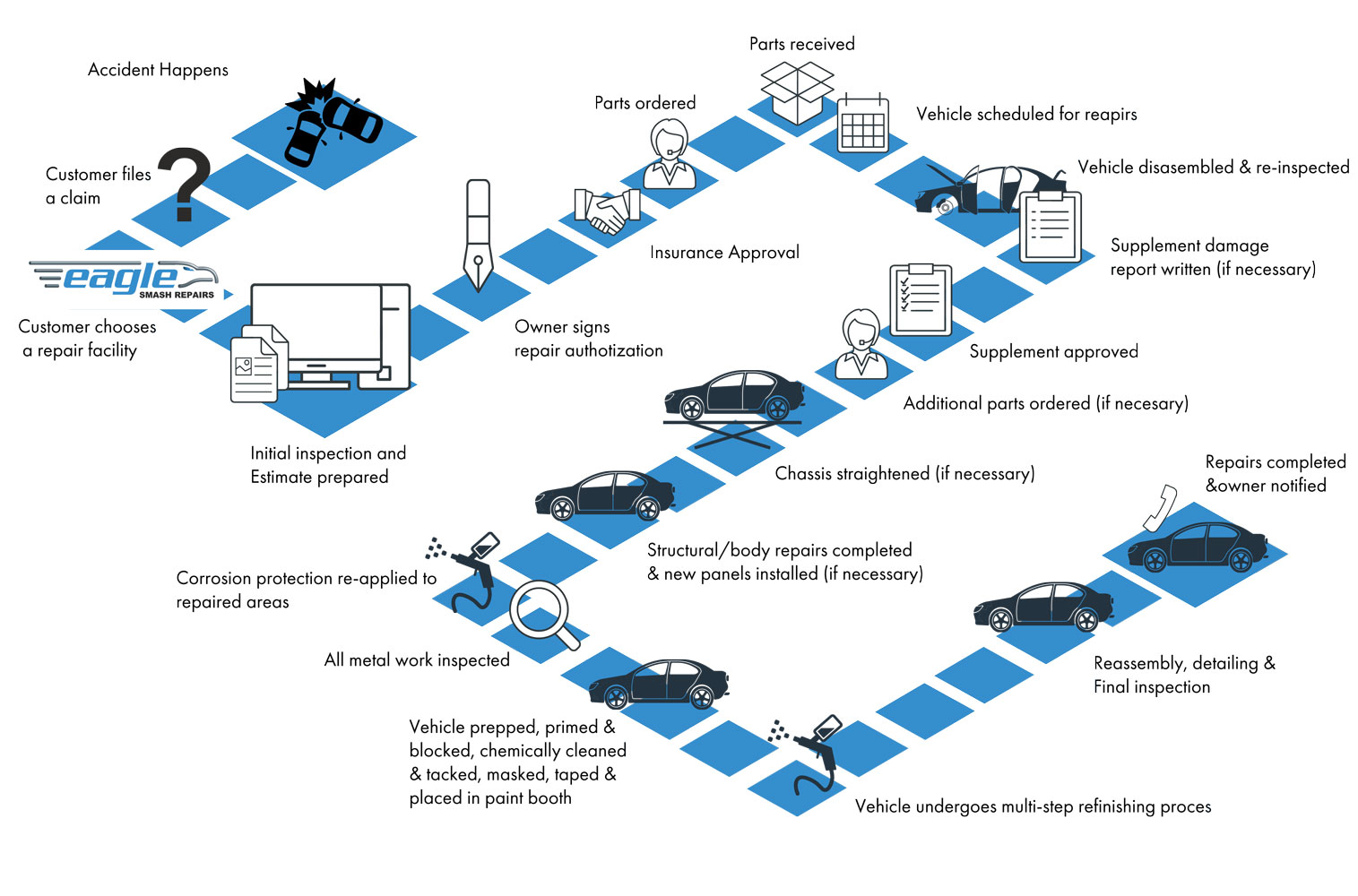 Accident Happens

Customer files a claim

eagle SMASH REPAIRS

Customer chooses a repair facility

Initial inspection and Estimate prepared

Owner signs repair authotization

Insurance Approval

Parts ordered

Parts received

Vehicle scheduled for reapirs

Vehicle disasembled & re-inspected

Supplement damage report written (if necessary)

Supplement approved

Additional parts ordered (if necesary)

Chassis straightened (if necessary)

Structural/body repairs completed & new panels installed (if necessary)

Corrosion protection re-applied to repaired areas

All metal work inspected

Vehicle prepped, primed & blocked, chemically cleaned & tacked, masked, taped & placed in paint booth

Vehicle undergoes multi-step refinishing proces

Reassembly, detailing & Final inspection

Repairs completed &owner notified